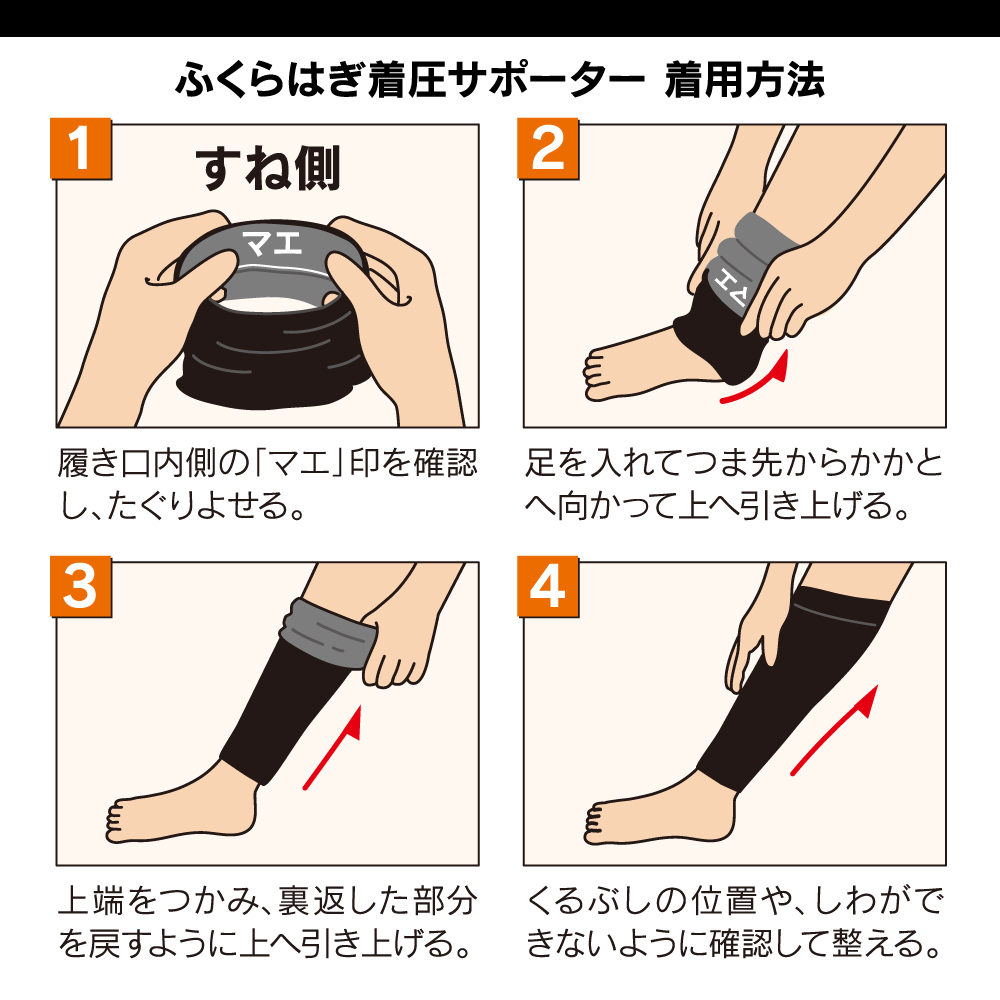 ふくらはぎ着圧サポーター 着用方法

1

すね側

マエ

履き口内側の「マエ」印を確認し、たぐりよせる。

2

マエ

足を入れてつま先からかかとへ向かって上へ引き上げる。

3

上端をつかみ、裏返した部分を戻すように上へ引き上げる。

4

くるぶしの位置や、しわができないように確認して整える。